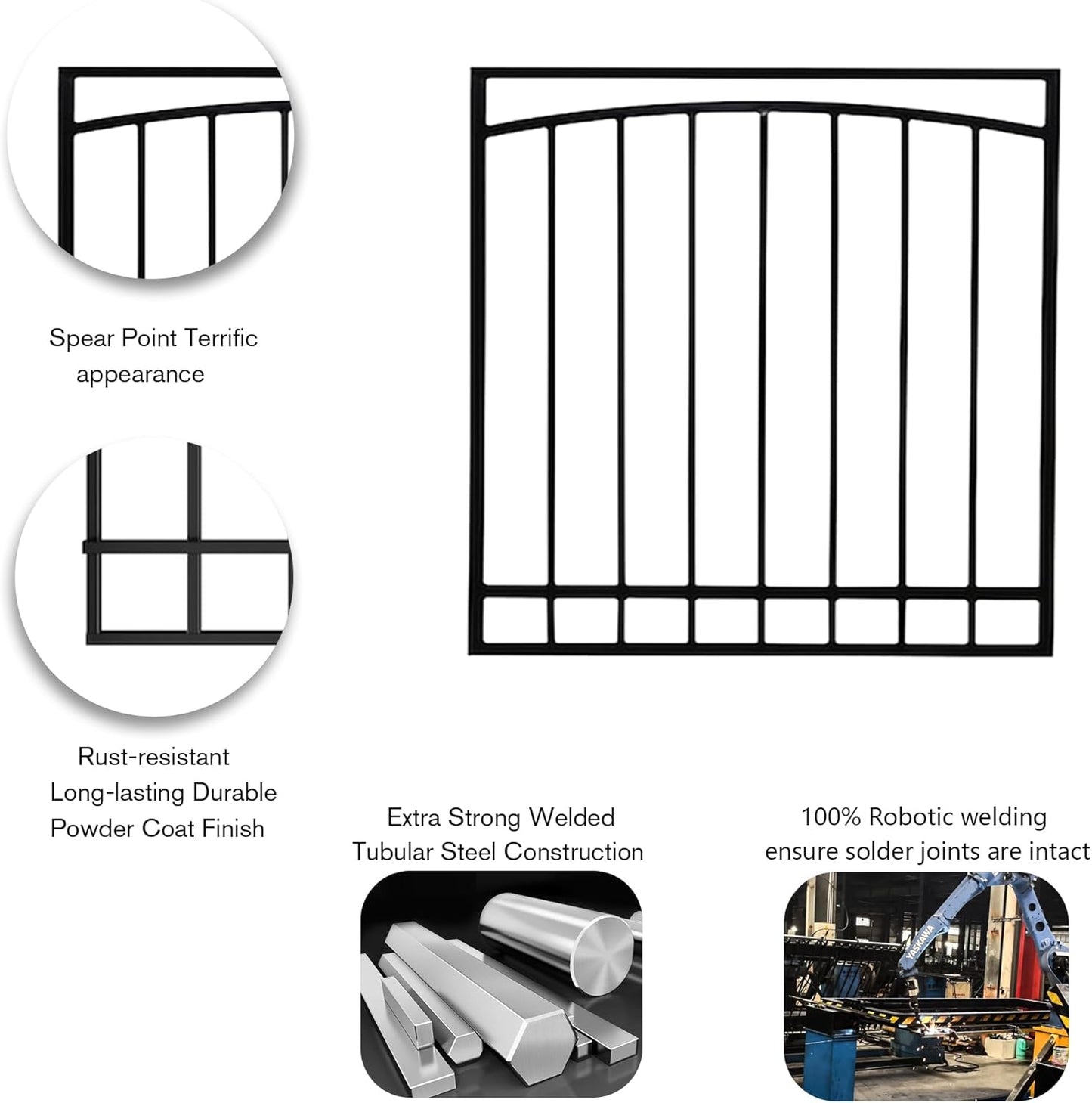 Spear Point Terrific appearance

Rust-resistant Long-lasting Durable Powder Coat Finish

Extra Strong Welded Tubular Steel Construction

100% Robotic welding ensure solder joints are intact

YASKAWA