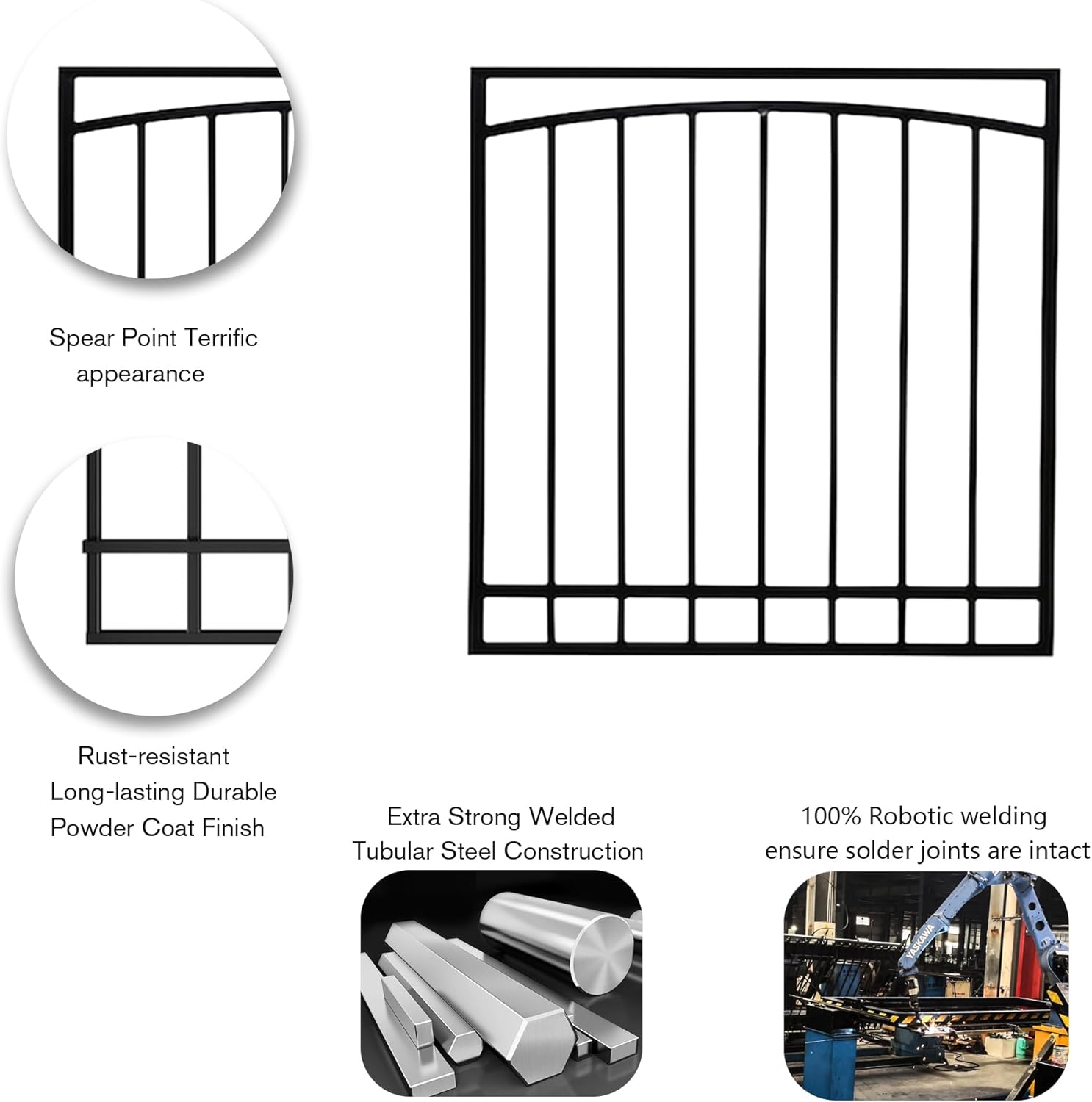 Spear Point Terrific appearance

Rust-resistant Long-lasting Durable Powder Coat Finish

Extra Strong Welded Tubular Steel Construction

100% Robotic welding ensure solder joints are intact

YASKAWA