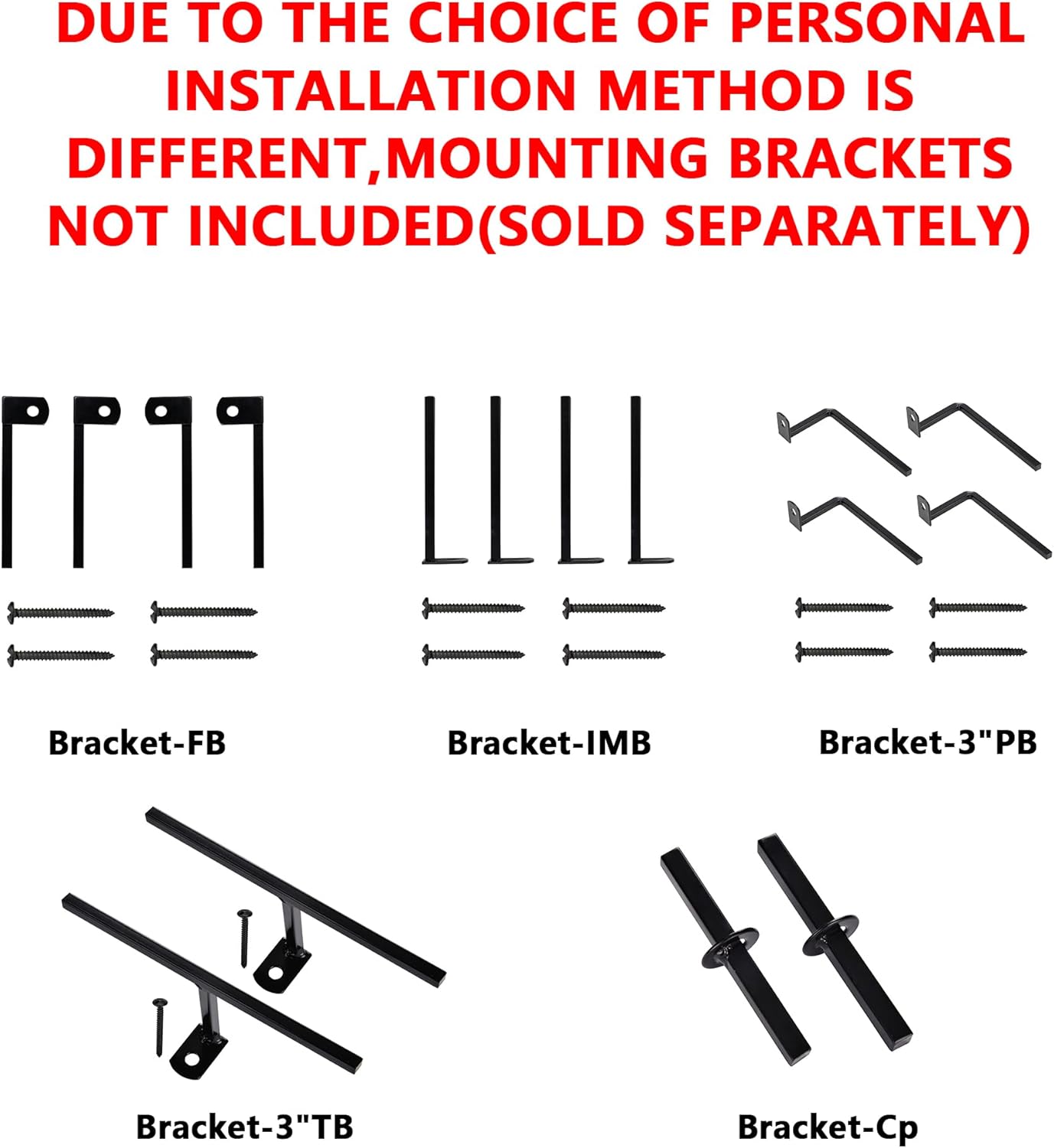 DUE TO THE CHOICE OF PERSONAL INSTALLATION METHOD IS DIFFERENT,MOUNTING BRACKETS NOT INCLUDED(SOLD SEPARATELY)

Bracket-FB

Bracket-IMB

Bracket-3"PB

Bracket-3"TB

Bracket-Cp