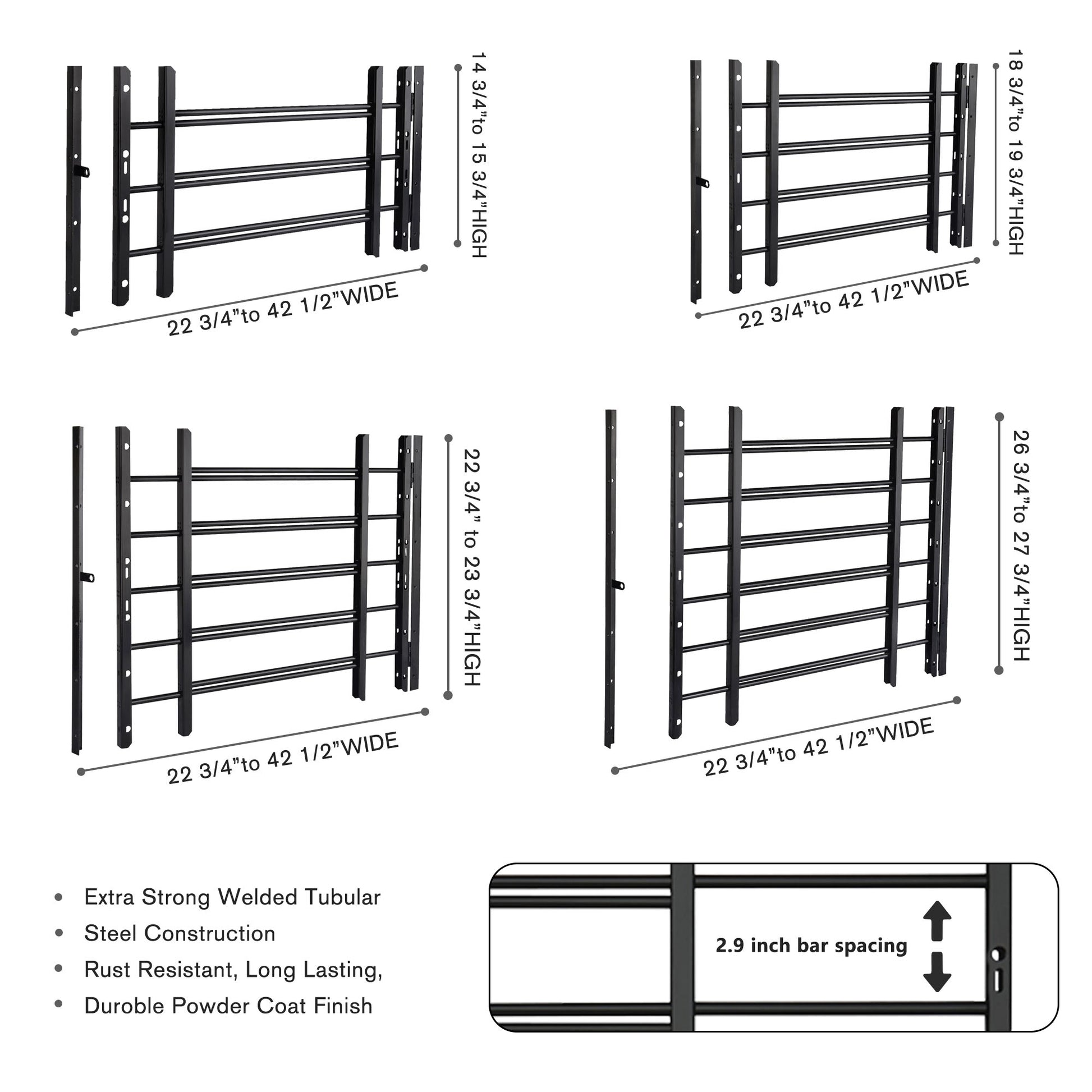 14 3/4"to 15 3/4"HIGH

22 3/4"to 42 1/2"WIDE

18 3/4"to 19 3/4"HIGH

22 3/4"to 42 1/2"WIDE

22 3/4" to 23 3/4"HIGH

22 3/4"to 42 1/2"WIDE

26 3/4"to 27 3/4"HIGH

22 3/4"to 42 1/2"WIDE

• Extra Strong Welded Tubular
• Steel Construction
• Rust Resistant, Long Lasting,
• Duroble Powder Coat Finish

2.9 inch bar spacing