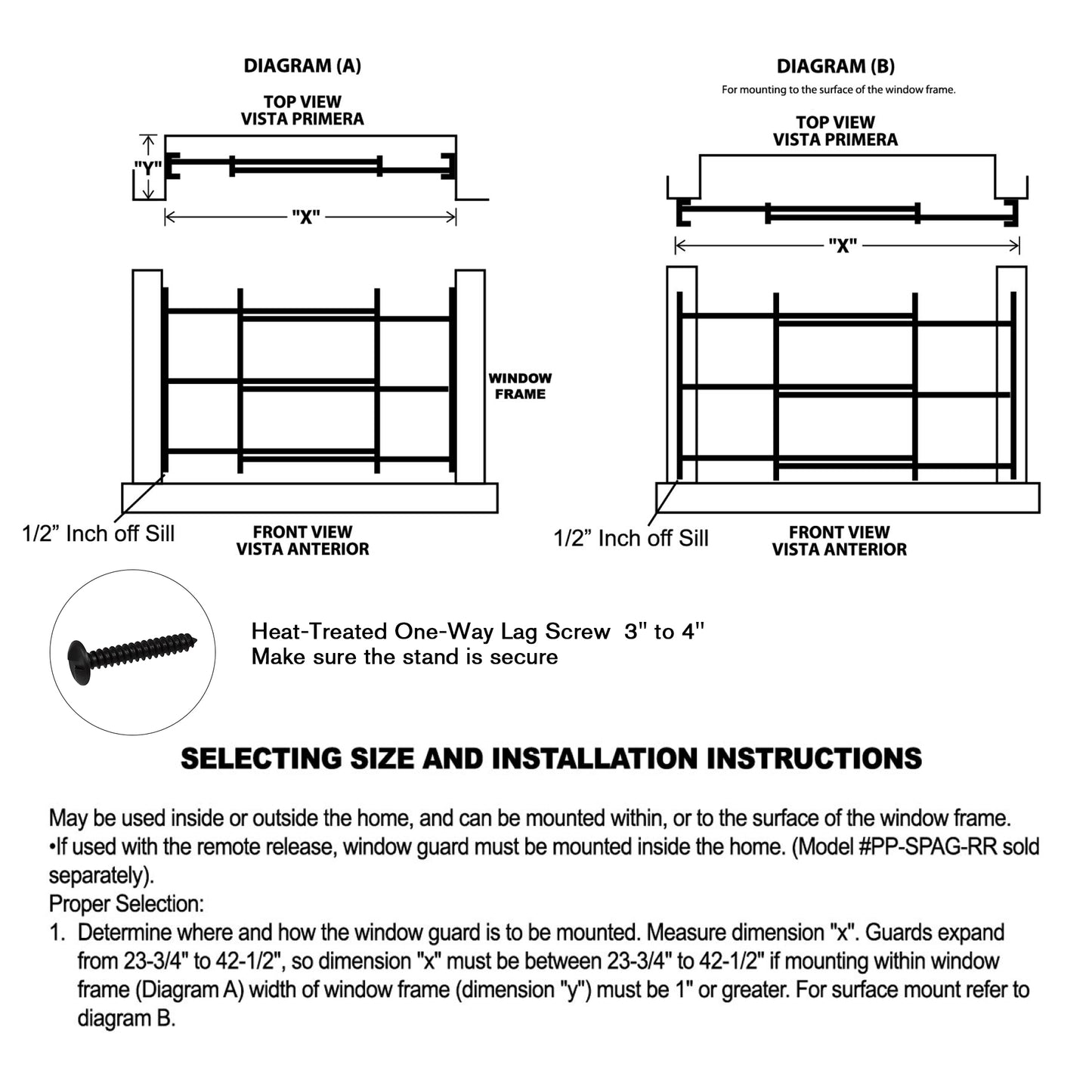 DIAGRAM (A)

TOP VIEW
VISTA PRIMERA

"Y"

"X"

WINDOW FRAME

1/2" Inch off Sill

FRONT VIEW
VISTA ANTERIOR

DIAGRAM (B)

For mounting to the surface of the window frame.

TOP VIEW
VISTA PRIMERA

"X"

1/2" Inch off Sill

FRONT VIEW
VISTA ANTERIOR

Heat-Treated One-Way Lag Screw 3" to 4"
Make sure the stand is secure

SELECTING SIZE AND INSTALLATION INSTRUCTIONS

May be used inside or outside the home, and can be mounted within, or to the surface of the window frame.
•If used with the remote release, window guard must be mounted inside the home. (Model #PP-SPAG-RR sold separately).
Proper Selection:
1. Determine where and how the window guard is to be mounted. Measure dimension "x". Guards expand from 23-3/4" to 42-1/2", so dimension "x" must be between 23-3/4" to 42-1/2" if mounting within window frame (Diagram A) width of window frame (dimension "y") must be 1" or greater. For surface mount refer to diagram B.