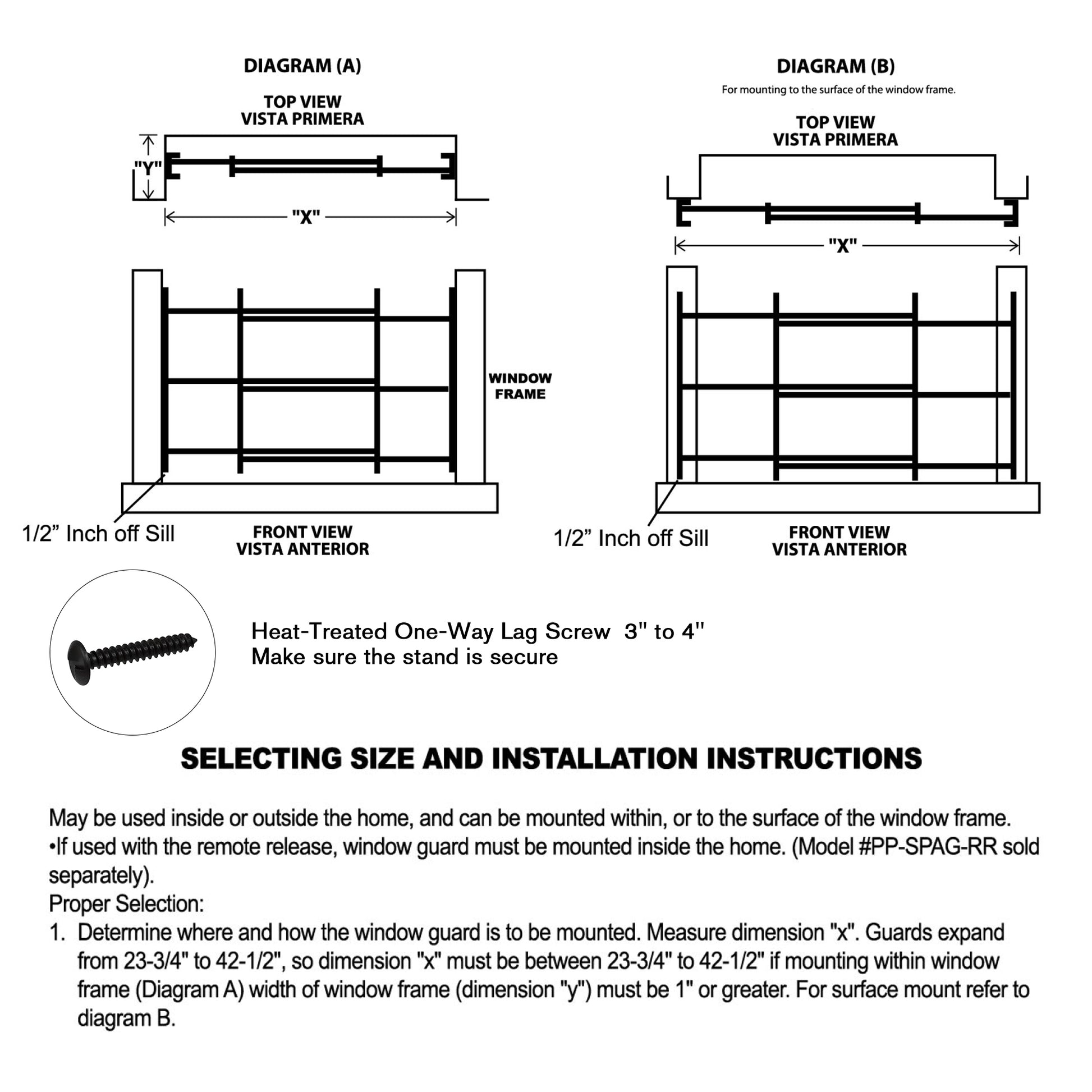 DIAGRAM (A)

TOP VIEW
VISTA PRIMERA

"Y"

"X"

WINDOW FRAME

1/2” Inch off Sill

FRONT VIEW
VISTA ANTERIOR

DIAGRAM (B)

For mounting to the surface of the window frame.

TOP VIEW
VISTA PRIMERA

"X"

1/2” Inch off Sill

FRONT VIEW
VISTA ANTERIOR

Heat-Treated One-Way Lag Screw 3" to 4"
Make sure the stand is secure

SELECTING SIZE AND INSTALLATION INSTRUCTIONS

May be used inside or outside the home, and can be mounted within, or to the surface of the window frame.
•If used with the remote release, window guard must be mounted inside the home. (Model #PP-SPAG-RR sold separately).
Proper Selection:
1. Determine where and how the window guard is to be mounted. Measure dimension "x". Guards expand from 23-3/4" to 42-1/2", so dimension "x" must be between 23-3/4" to 42-1/2" if mounting within window frame (Diagram A) width of window frame (dimension "y") must be 1" or greater. For surface mount refer to diagram B.