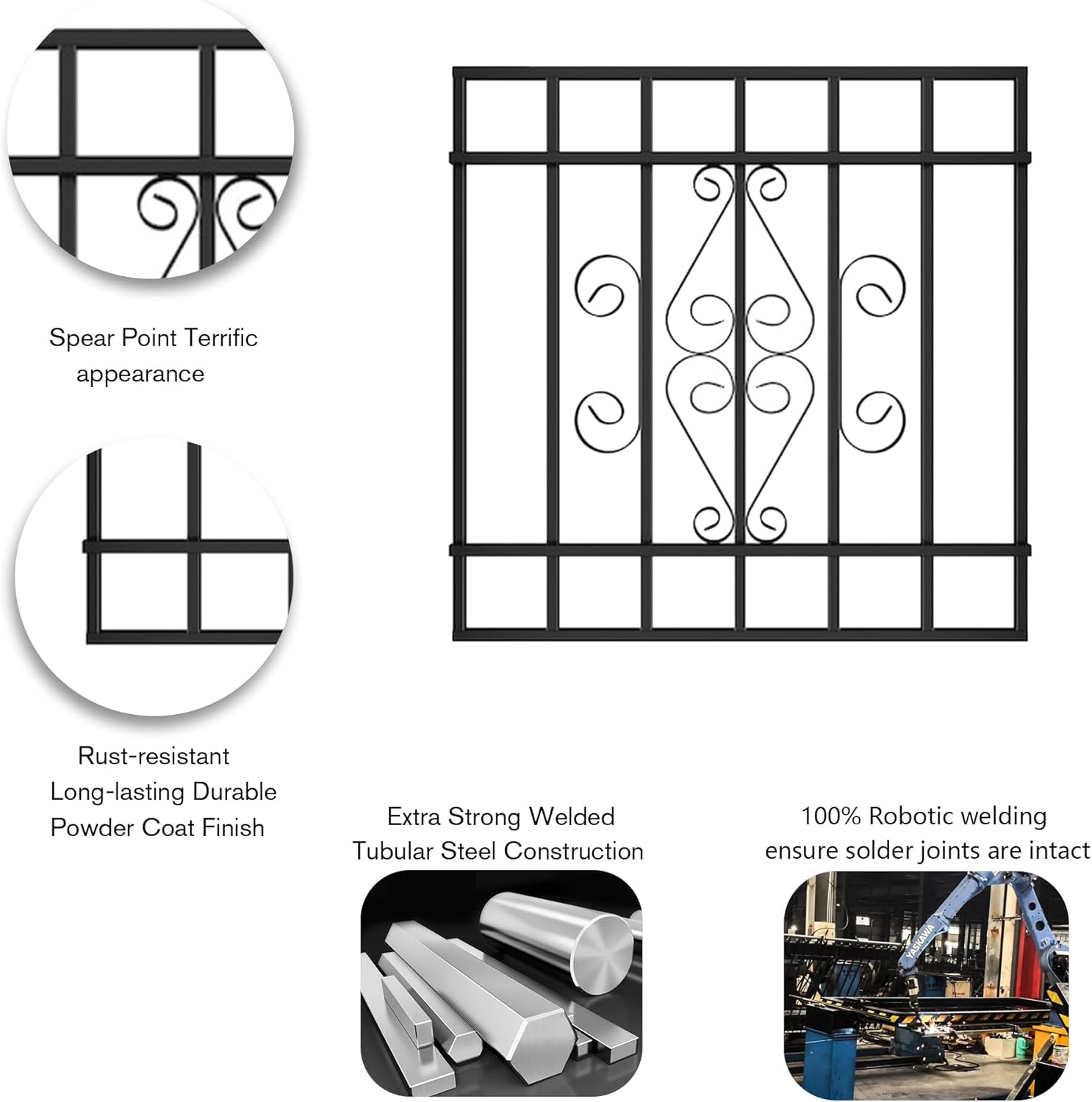 Spear Point Terrific appearance

Rust-resistant Long-lasting Durable Powder Coat Finish

Extra Strong Welded Tubular Steel Construction

100% Robotic welding ensure solder joints are intact

YASKAWA